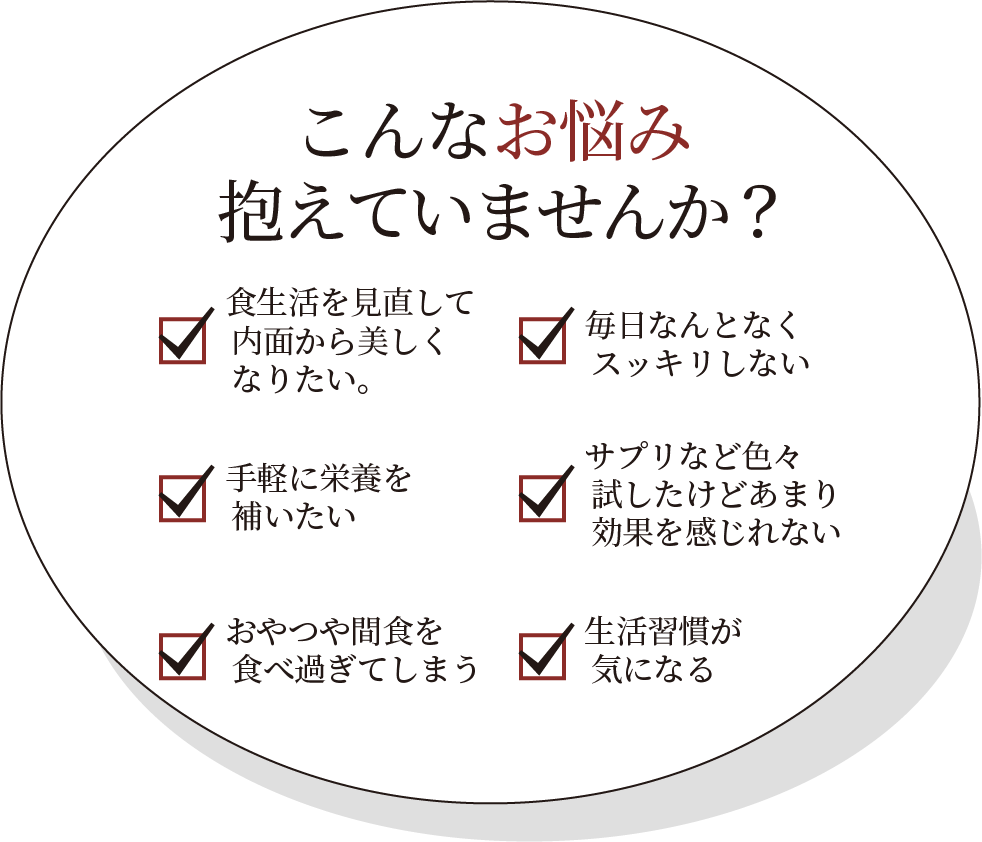 こんなお悩み
抱えていませんか？

☑ 食生活を見直して内面から美しくなりたい。

☑ 手軽に栄養を補いたい

☑ おやつや間食を食べ過ぎてしまう

☑ 毎日なんとなくスッキリしない

☑ サプリなど色々試したけどあまり効果を感じれない

☑ 生活習慣が気になる